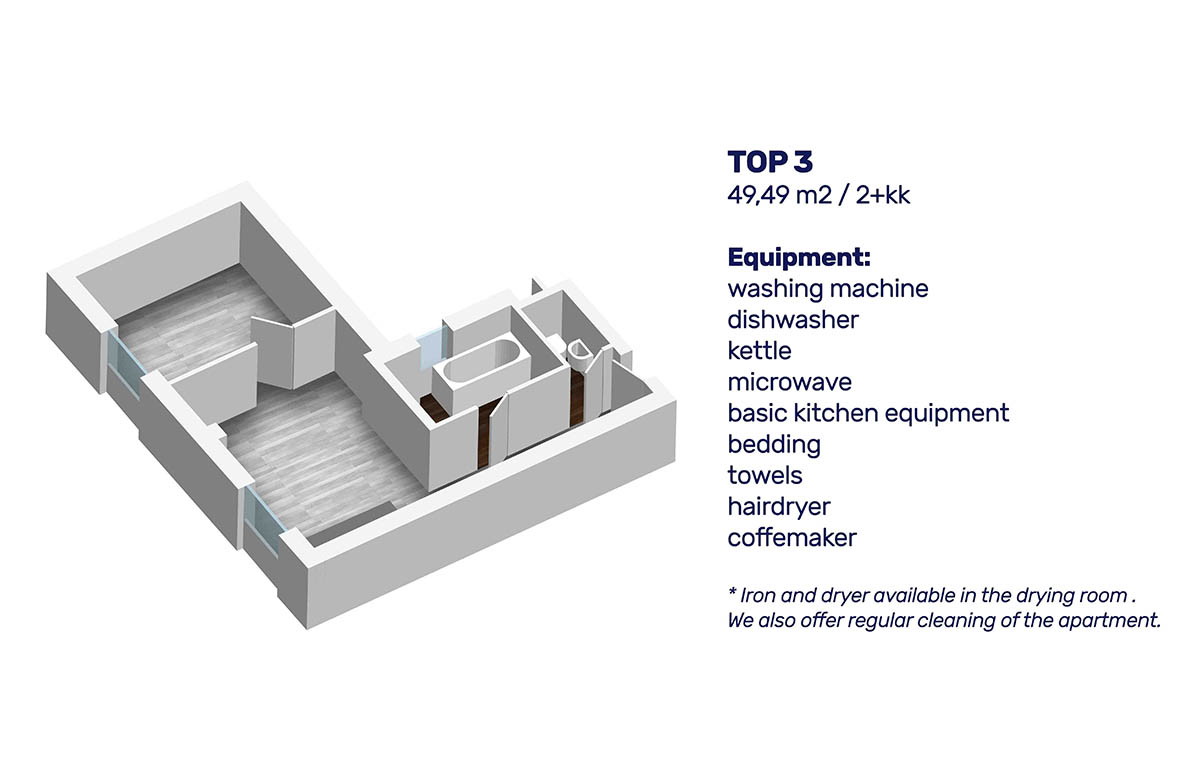 TOP 3
49,49 m2 / 2+kk

Equipment:
washing machine
dishwasher
kettle
microwave
basic kitchen equipment
bedding
towels
hairdryer
coffemaker

* Iron and dryer available in the drying room .
We also offer regular cleaning of the apartment.