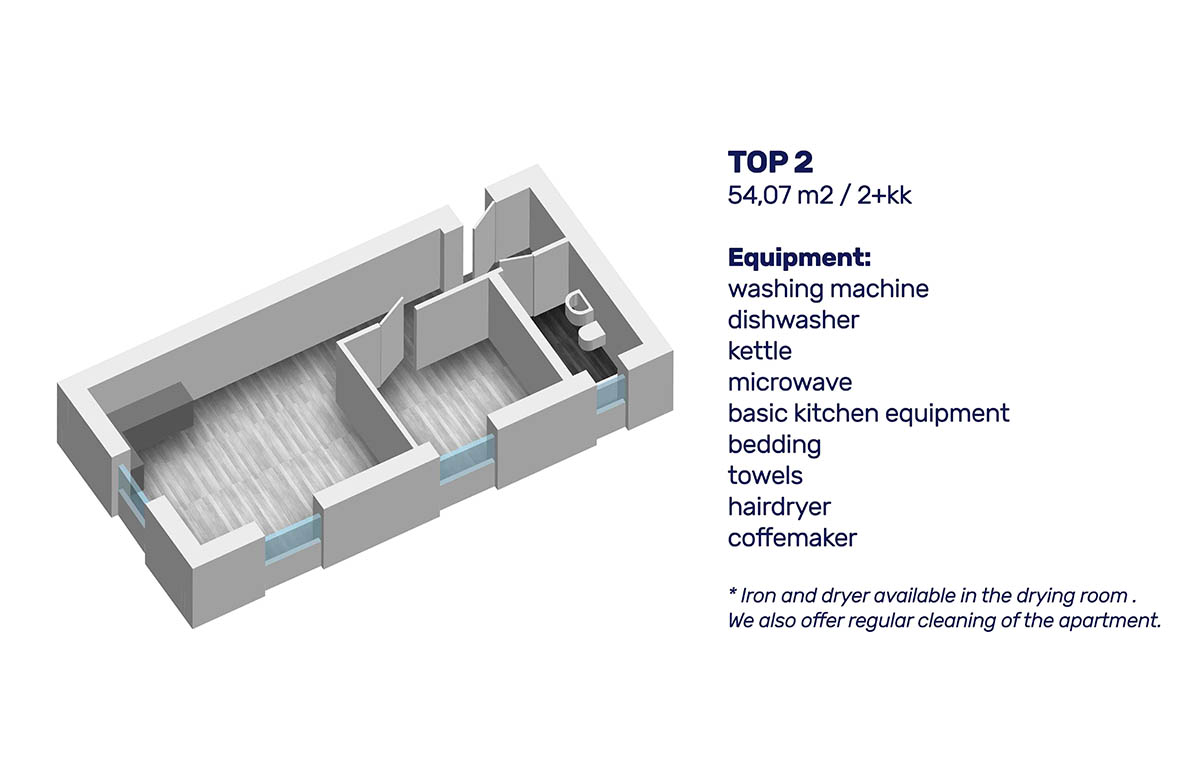 TOP 2
54,07 m2 / 2+kk

Equipment:
washing machine
dishwasher
kettle
microwave
basic kitchen equipment
bedding
towels
hairdryer
coffemaker

* Iron and dryer available in the drying room . We also offer regular cleaning of the apartment.