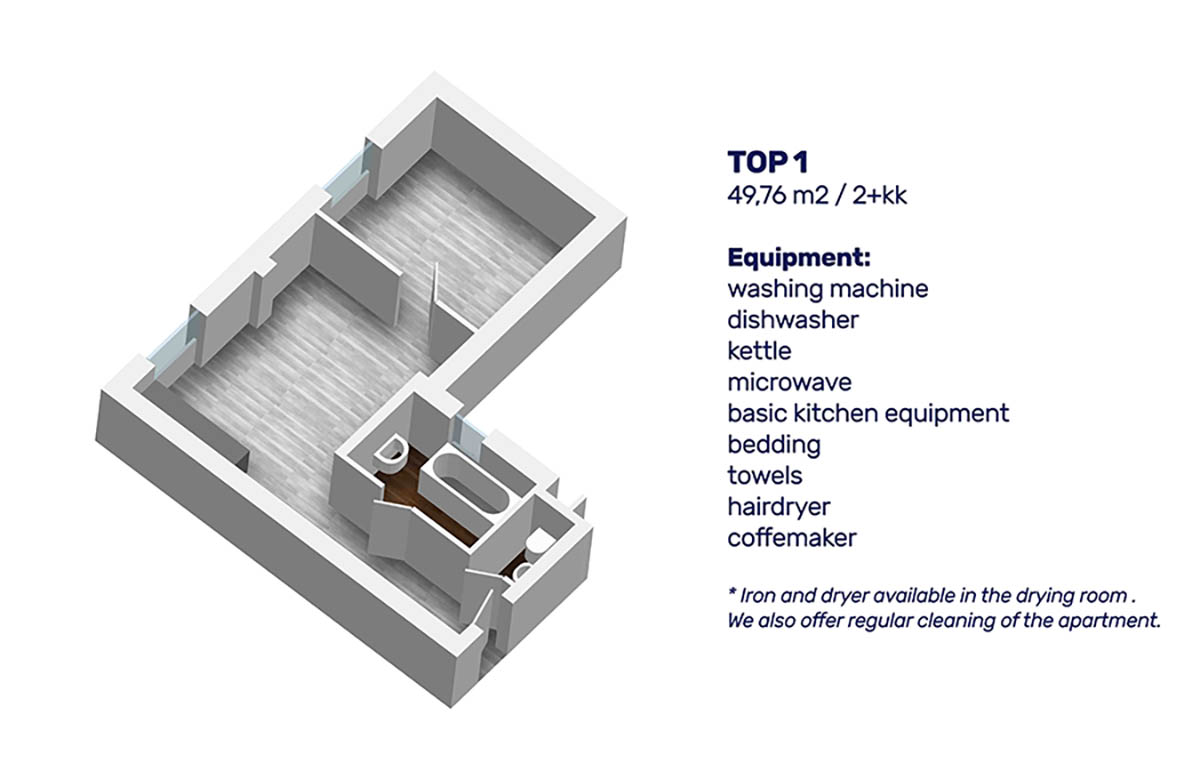 TOP 1
49,76 m2 / 2+kk

Equipment:
washing machine
dishwasher
kettle
microwave
basic kitchen equipment
bedding
towels
hairdryer
coffemaker

* Iron and dryer available in the drying room .
We also offer regular cleaning of the apartment.